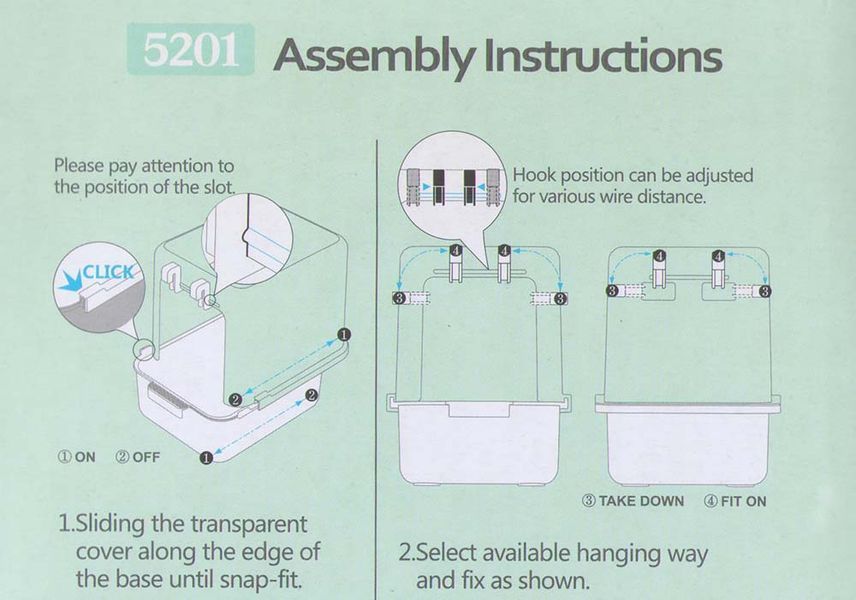 5201 Assembly Instructions

Please pay attention to the position of the slot.

CLICK

1
2
2
1

① ON ② OFF

1.Sliding the transparent cover along the edge of the base until snap-fit.

Hook position can be adjusted for various wire distance.

4 4
3 3

4 4
3 3

③ TAKE DOWN ④ FIT ON

2.Select available hanging way and fix as shown.